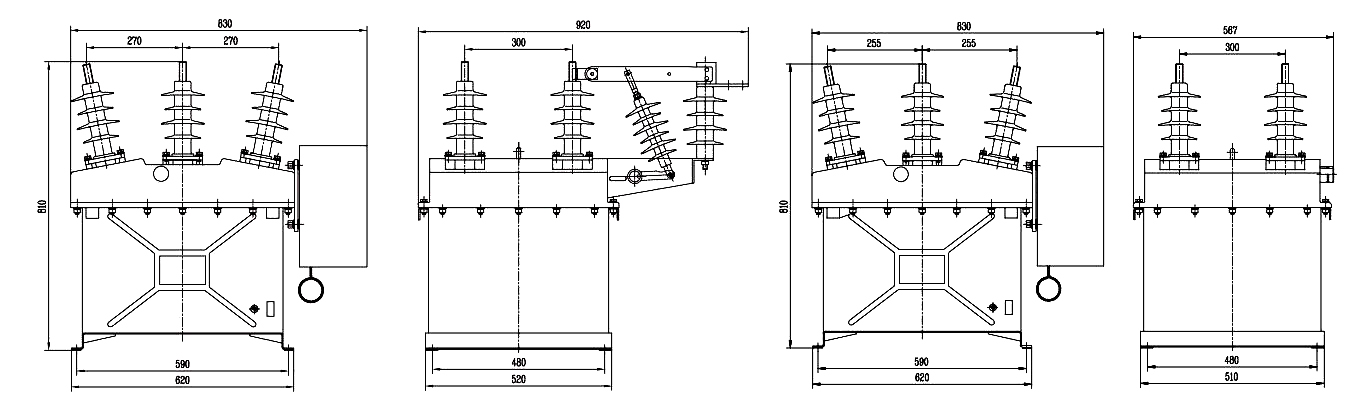 830
270
270
810
590
620

920
300
480
520

830
255
255
810
590
620

567
300
480
510